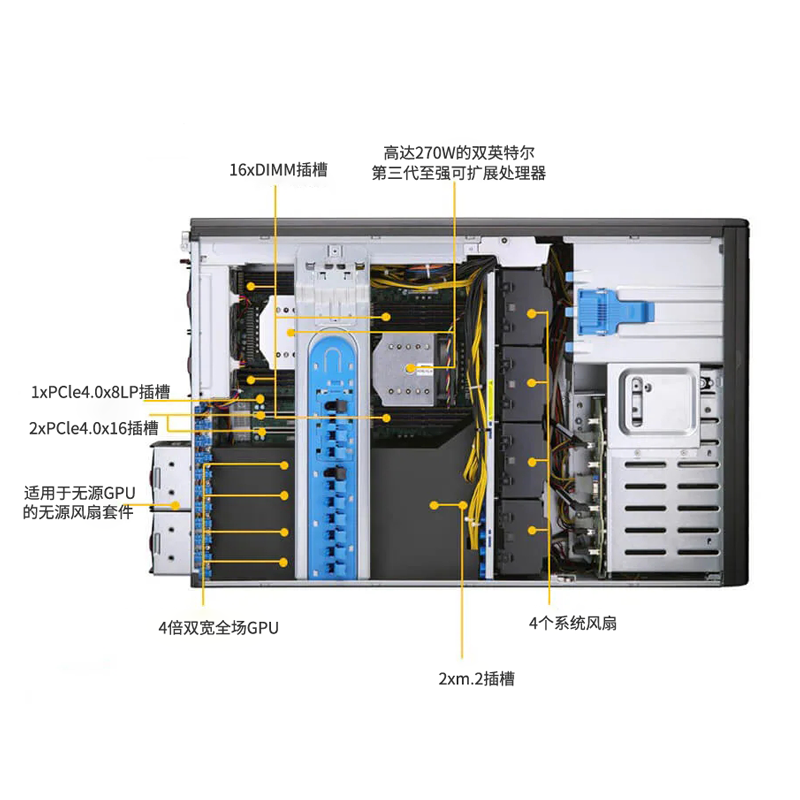 16xDIMM插槽

高达270W的双英特尔
第三代至强可扩展处理器

1xPCle4.0x8LP插槽

2xPCle4.0x16插槽

适用于无源GPU
的无源风扇套件

4倍双宽全场GPU

4个系统风扇

2xm.2插槽